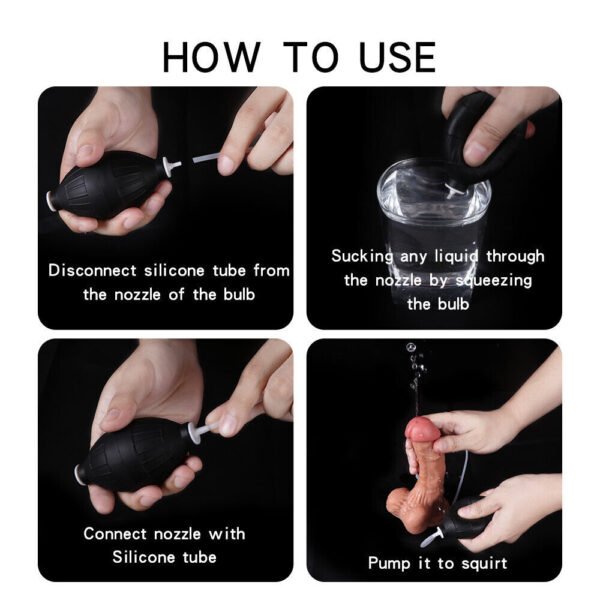 HOW TO USE

Disconnect silicone tube from the nozzle of the bulb

Sucking any liquid through the nozzle by squeezing the bulb

Connect nozzle with Silicone tube

Pump it to squirt